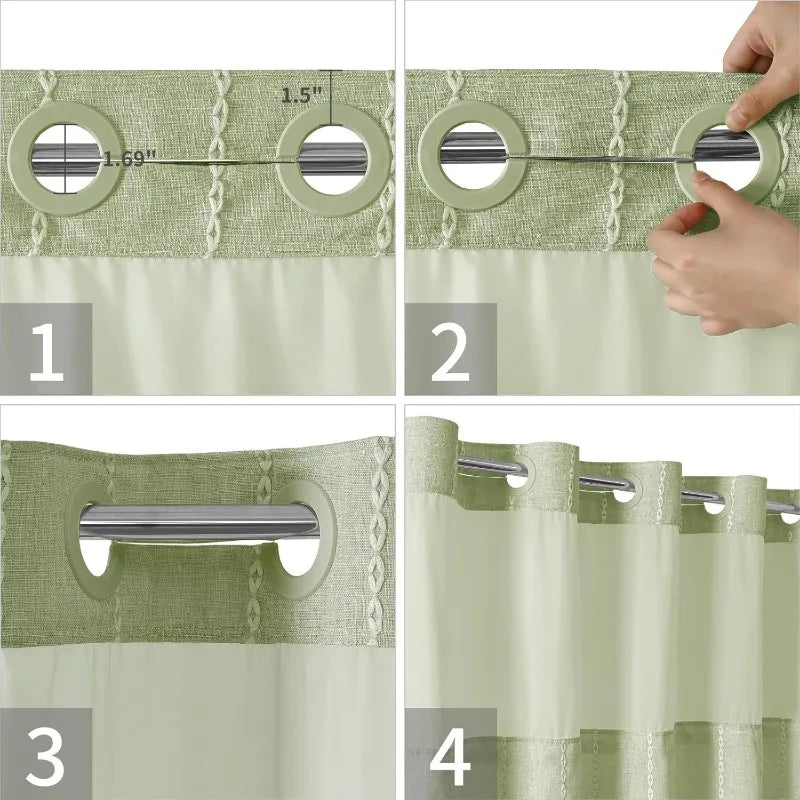 1.5"
1.69"
1
2
3
4